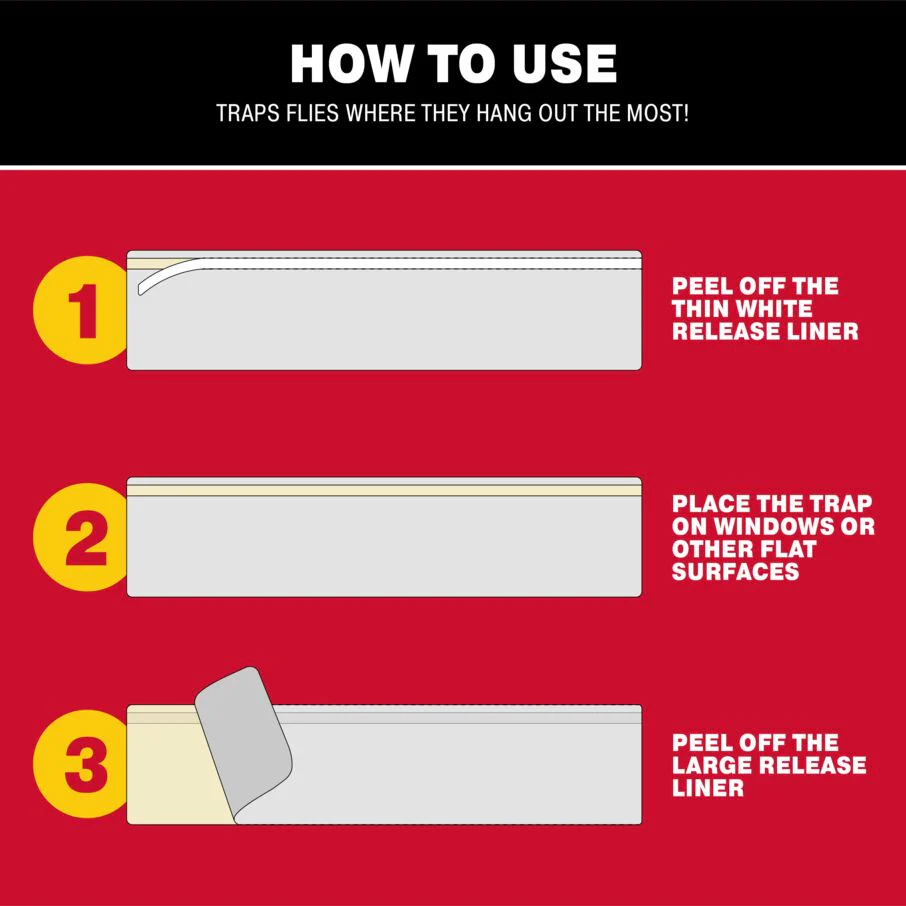 HOW TO USE
TRAPS FLIES WHERE THEY HANG OUT THE MOST!

1
PEEL OFF THE THIN WHITE RELEASE LINER

2
PLACE THE TRAP ON WINDOWS OR OTHER FLAT SURFACES

3
PEEL OFF THE LARGE RELEASE LINER